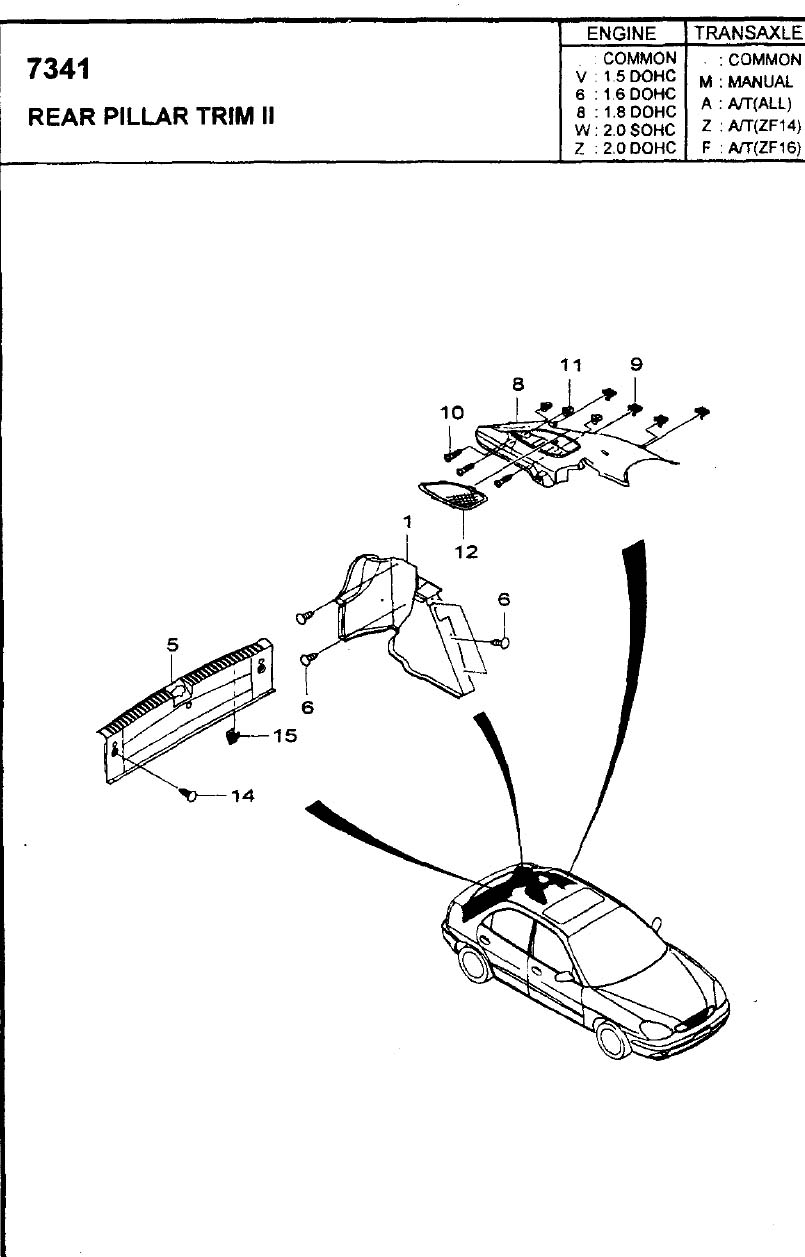 7341

REAR PILLAR TRIM II

| ENGINE | TRANSAXLE |
|---|---|
| . : COMMON | . : COMMON |
| V : 1.5 DOHC | M : MANUAL |
| 6 : 1.6 DOHC | A : A/T(ALL) |
| 8 : 1.8 DOHC | Z : A/T(ZF14) |
| W : 2.0 SOHC | F : A/T(ZF16) |
| Z : 2.0 DOHC | |

11
9
8
10
12
1
6
5
6
15
14