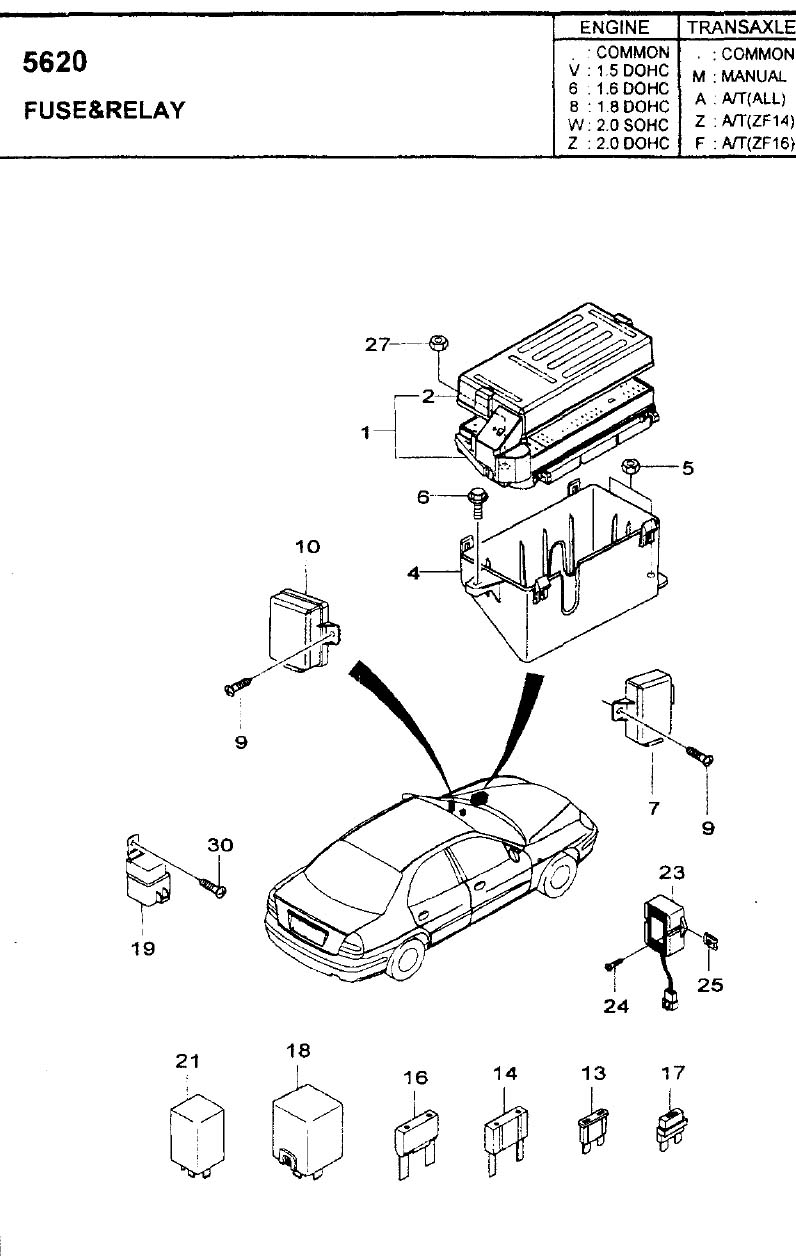 5620

FUSE&RELAY

| ENGINE | TRANSAXLE |
|---|---|
| . : COMMON | . : COMMON |
| V : 1.5 DOHC | M : MANUAL |
| 6 : 1.6 DOHC | A : A/T(ALL) |
| 8 : 1.8 DOHC | Z : A/T(ZF14) |
| W : 2.0 SOHC | F : A/T(ZF16) |
| Z : 2.0 DOHC | |

27
2
1
5
6
10
4
9
7
9
30
19
23
25
24
21
18
16
14
13
17