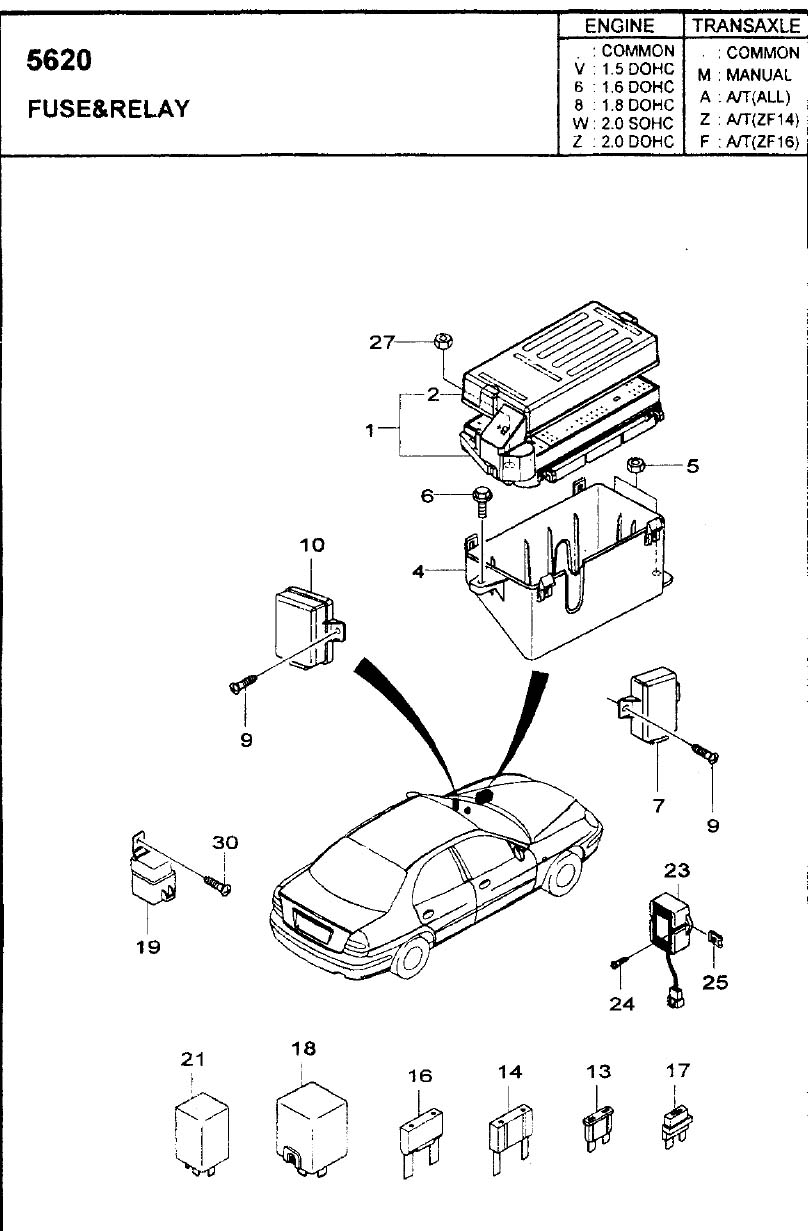 5620

FUSE&RELAY

| ENGINE | TRANSAXLE |
|---|---|
| . : COMMON | . : COMMON |
| V : 1.5 DOHC | M : MANUAL |
| 6 : 1.6 DOHC | A : A/T(ALL) |
| 8 : 1.8 DOHC | Z : A/T(ZF14) |
| W : 2.0 SOHC | F : A/T(ZF16) |
| Z : 2.0 DOHC | |

27
2
1
5
6
10
4
9
7
9
30
19
23
25
24
21
18
16
14
13
17