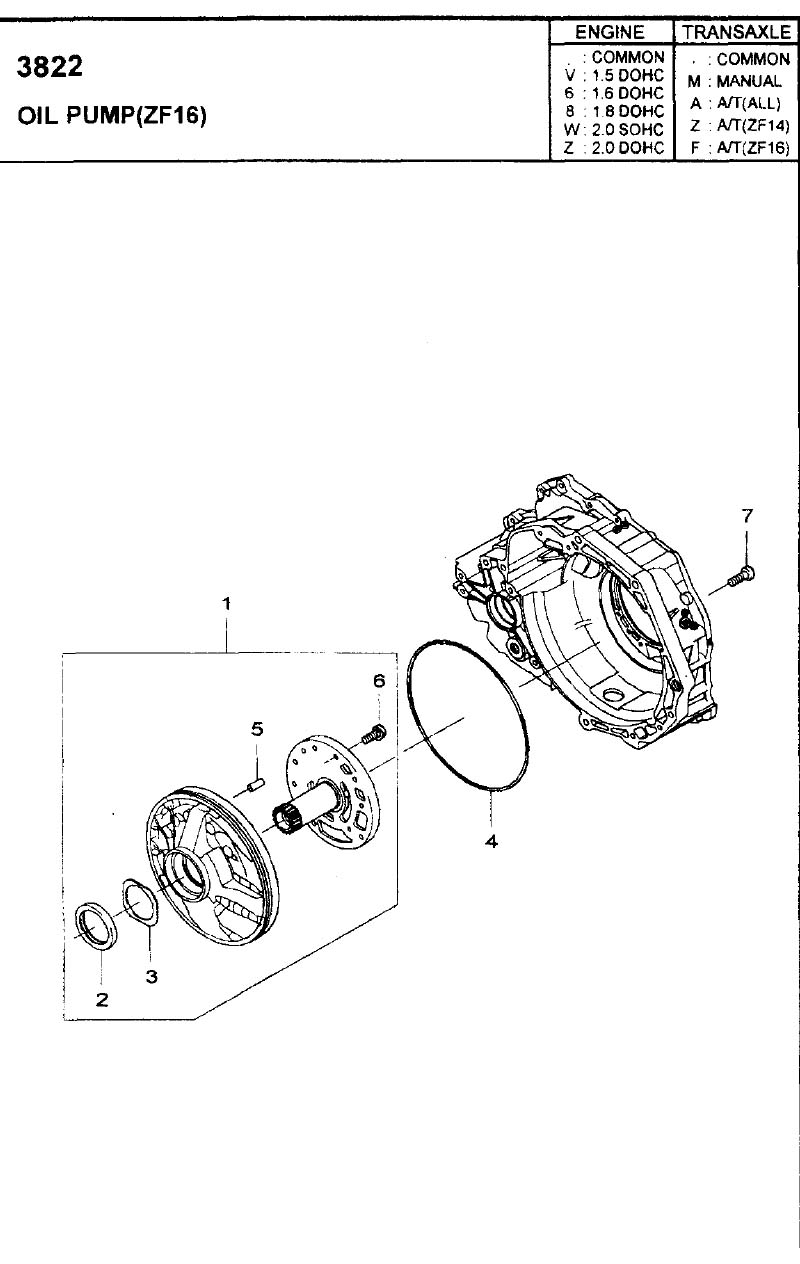 3822

OIL PUMP(ZF16)

| ENGINE | TRANSAXLE |
|---|---|
| . : COMMON | . : COMMON |
| V : 1.5 DOHC | M : MANUAL |
| 6 : 1.6 DOHC | A : A/T(ALL) |
| 8 : 1.8 DOHC | Z : A/T(ZF14) |
| W : 2.0 SOHC | F : A/T(ZF16) |
| Z : 2.0 DOHC | |

7

1

6

5

4

3

2