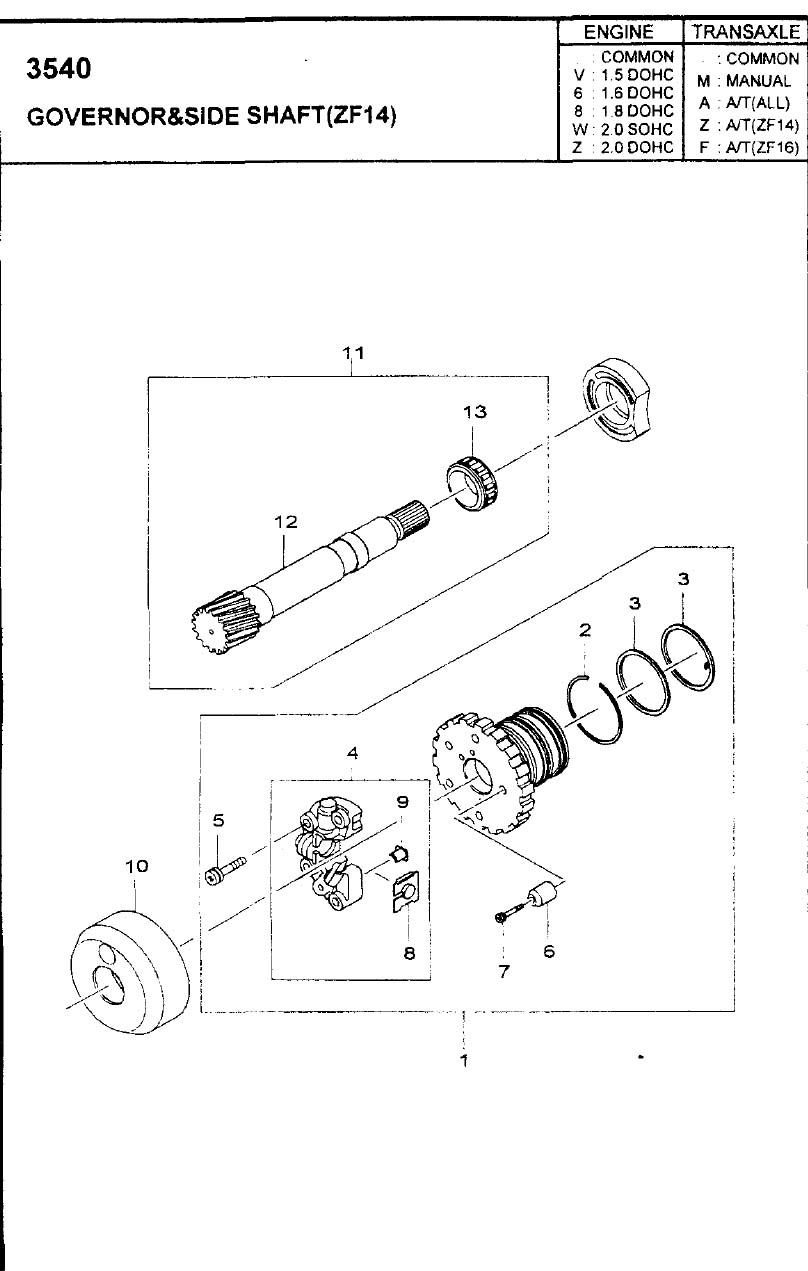 3540

GOVERNOR&SIDE SHAFT(ZF14)

| ENGINE | TRANSAXLE |
|---|---|
| : COMMON | : COMMON |
| V : 1.5 DOHC | M : MANUAL |
| 6 : 1.6 DOHC | A : A/T(ALL) |
| 8 : 1.8 DOHC | Z : A/T(ZF14) |
| W : 2.0 SOHC | F : A/T(ZF16) |
| Z : 2.0 DOHC | |

11
13
12
3
3
2
4
9
5
10
8
6
7
1