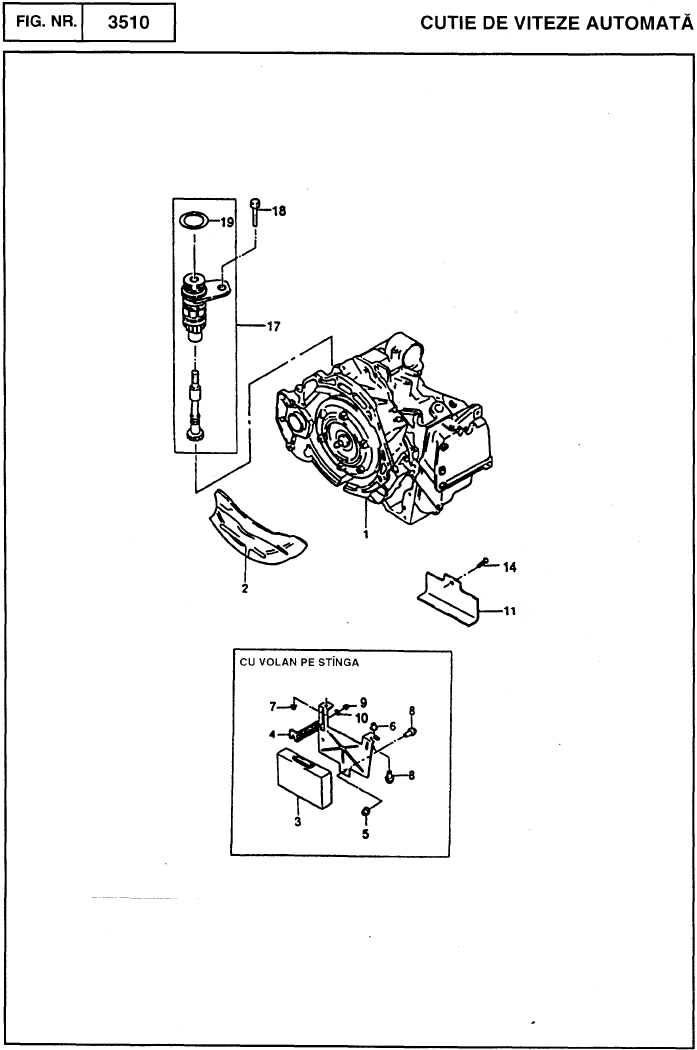 FIG. NR. 3510

CUTIE DE VITEZE AUTOMATĂ

19
18
17
1
2
14
11

CU VOLAN PE STÎNGA

7
9
10
6
8
4
8
3
5