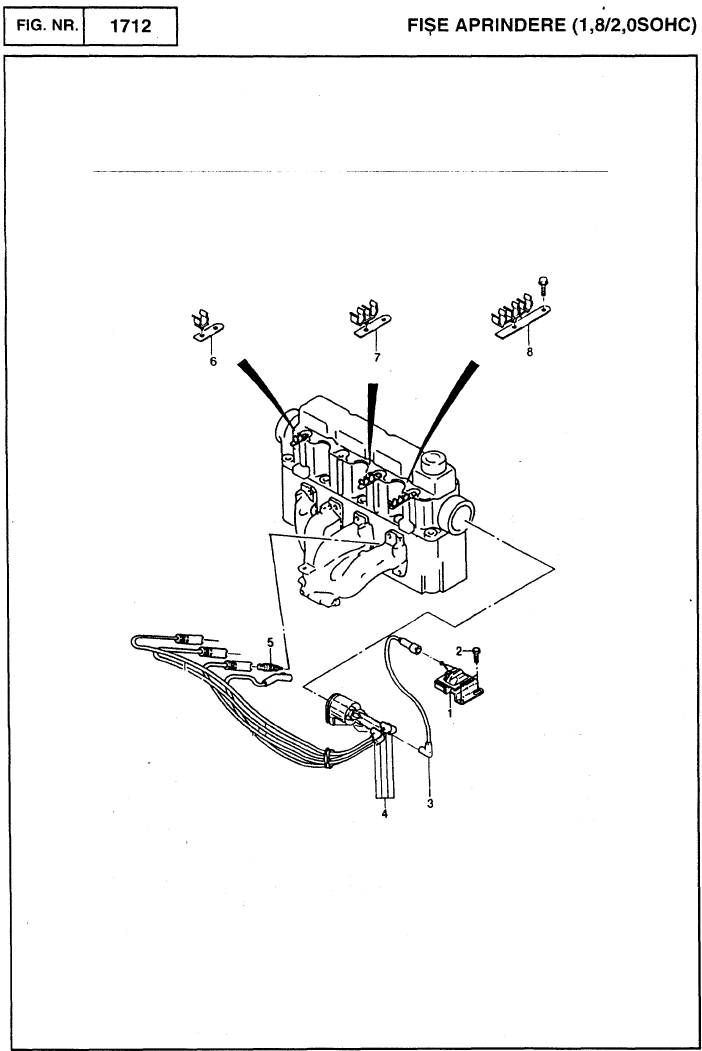 FIG. NR. 1712

FIȘE APRINDERE (1,8/2,0SOHC)

6
7
8
5
2
1
3
4